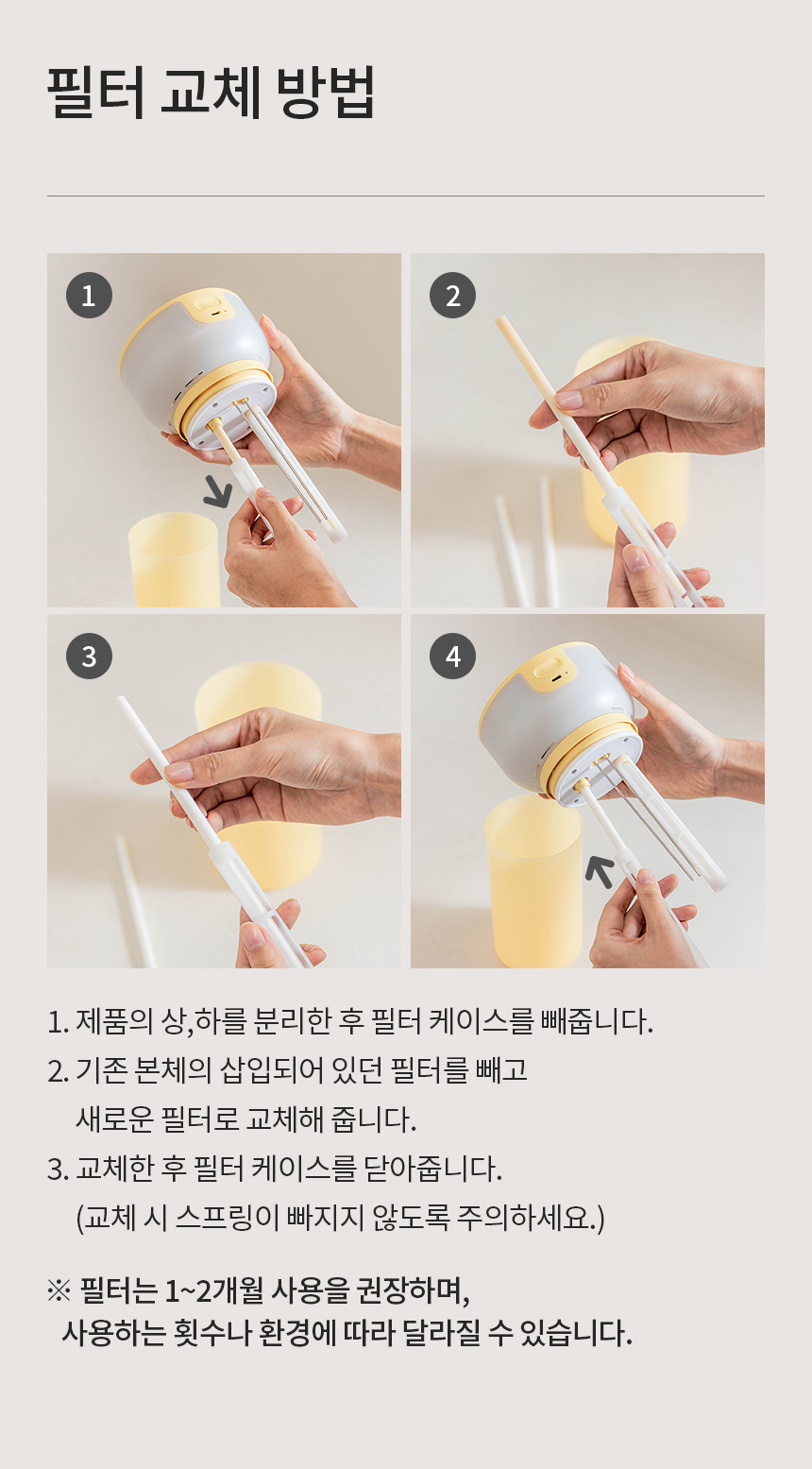 필터 교체 방법

1

2

3

4

1. 제품의 상,하를 분리한 후 필터 케이스를 빼줍니다.
2. 기존 본체의 삽입되어 있던 필터를 빼고 새로운 필터로 교체해 줍니다.
3. 교체한 후 필터 케이스를 닫아줍니다. (교체 시 스프링이 빠지지 않도록 주의하세요.)

※ 필터는 1~2개월 사용을 권장하며, 사용하는 횟수나 환경에 따라 달라질 수 있습니다.