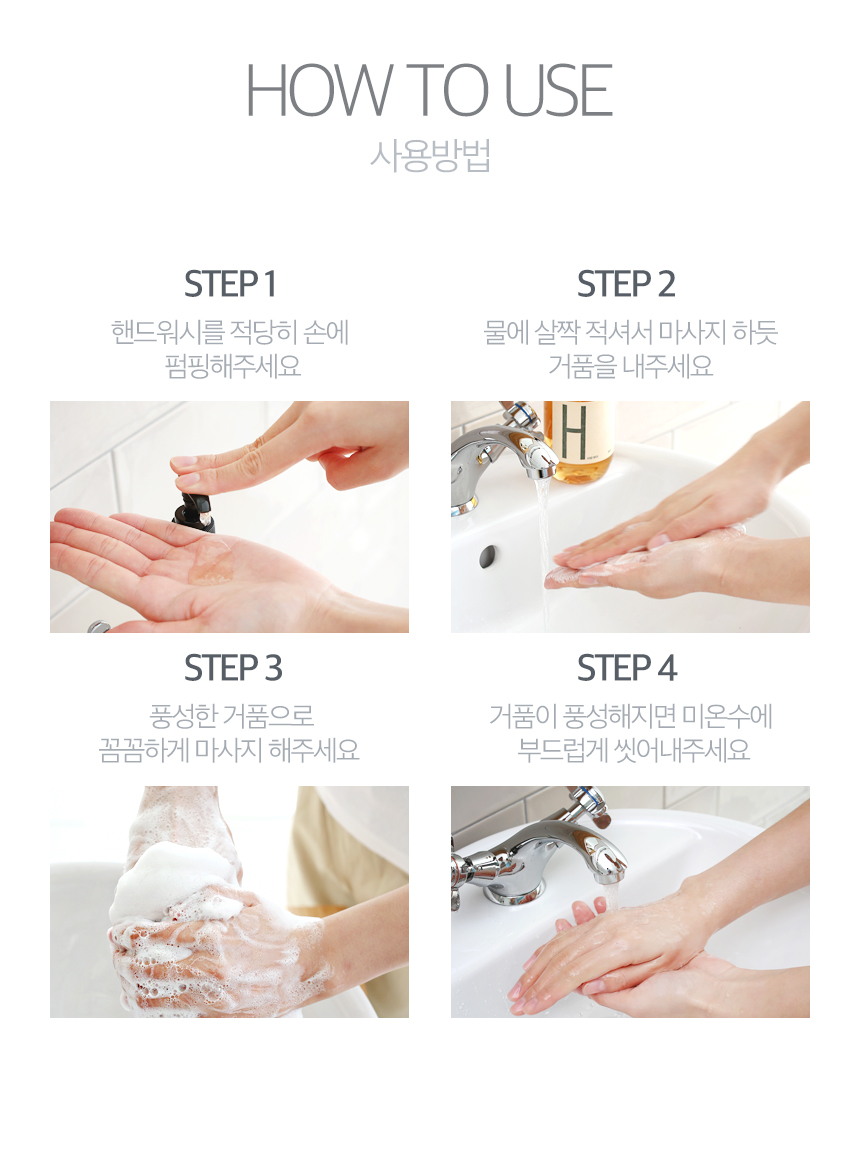 HOW TO USE
사용방법

STEP 1
핸드워시를 적당히 손에 펌핑해주세요

STEP 2
물에 살짝 적셔서 마사지 하듯 거품을 내주세요

H

STEP 3
풍성한 거품으로 꼼꼼하게 마사지 해주세요

STEP 4
거품이 풍성해지면 미온수에 부드럽게 씻어내주세요