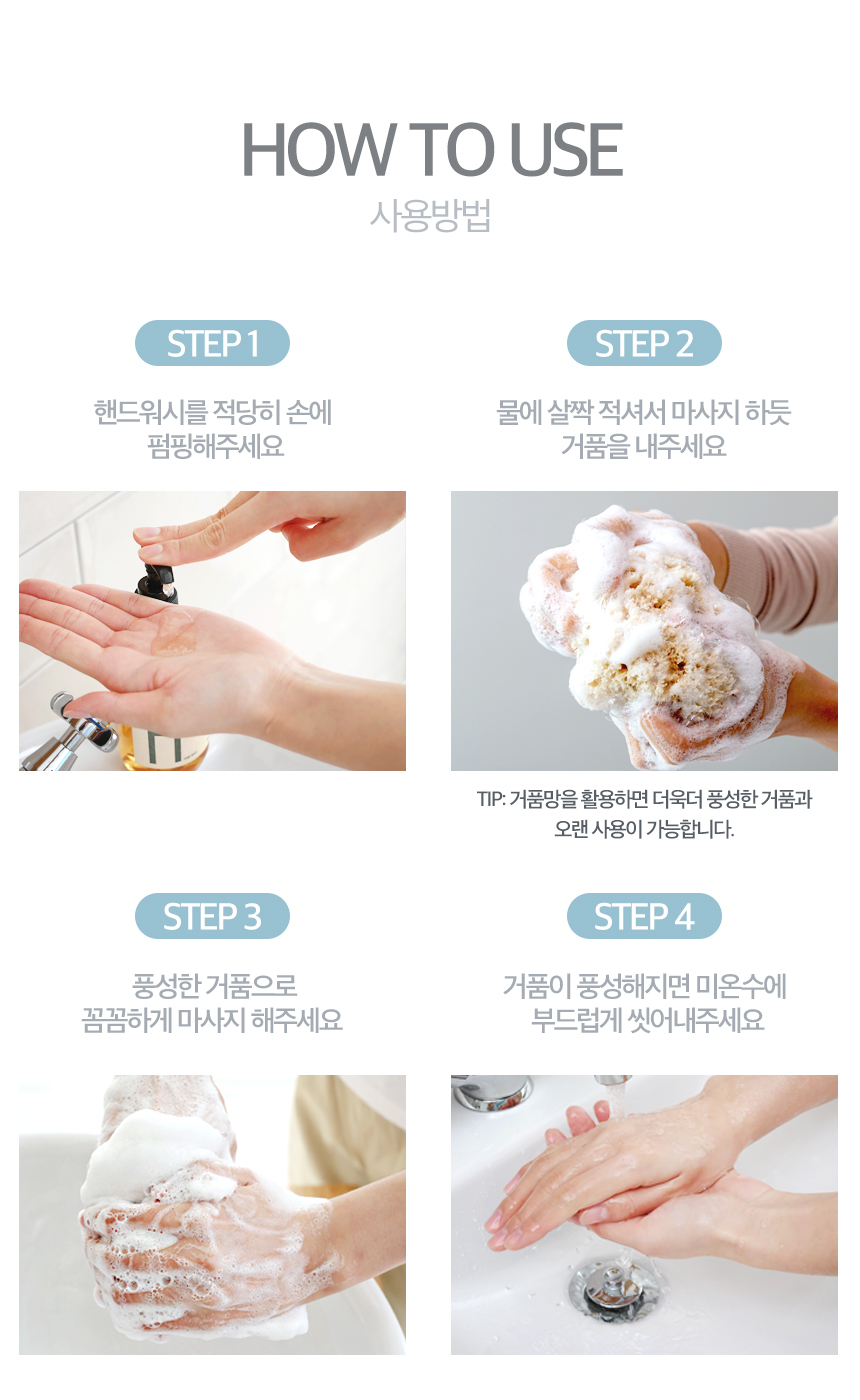 HOW TO USE
사용방법

STEP 1
핸드워시를 적당히 손에
펌핑해주세요

STEP 2
물에 살짝 적셔서 마사지 하듯
거품을 내주세요

TIP: 거품망을 활용하면 더욱더 풍성한 거품과
오랜 사용이 가능합니다.

STEP 3
풍성한 거품으로
꼼꼼하게 마사지 해주세요

STEP 4
거품이 풍성해지면 미온수에
부드럽게 씻어내주세요