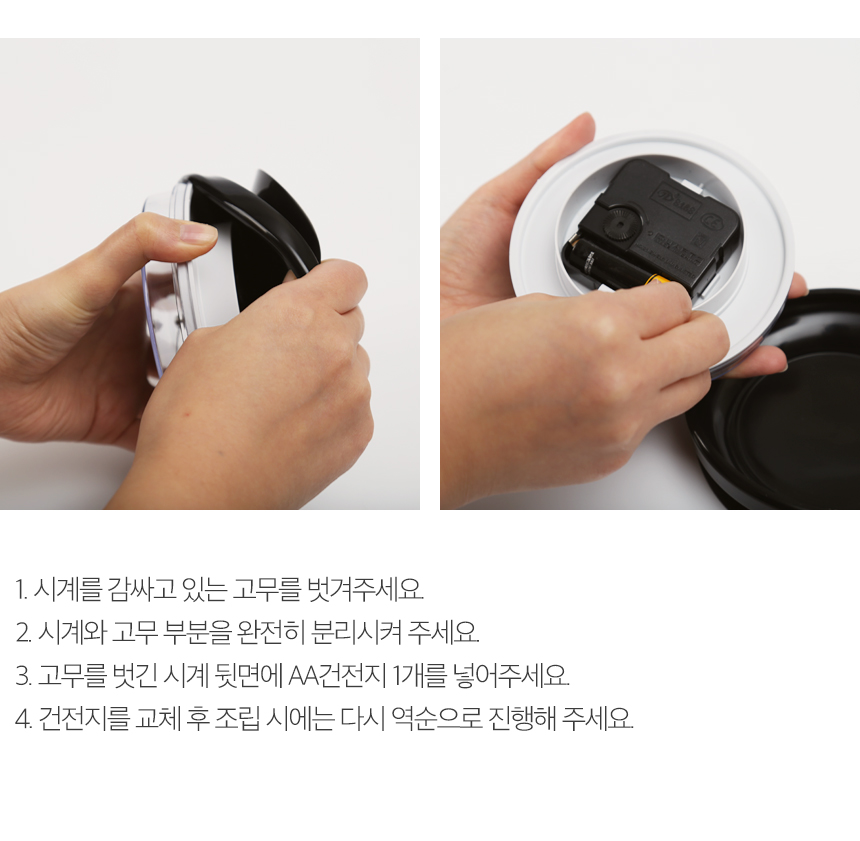 1. 시계를 감싸고 있는 고무를 벗겨주세요.
2. 시계와 고무 부분을 완전히 분리시켜 주세요.
3. 고무를 벗긴 시계 뒷면에 AA건전지 1개를 넣어주세요.
4. 건전지를 교체 후 조립 시에는 다시 역순으로 진행해 주세요.